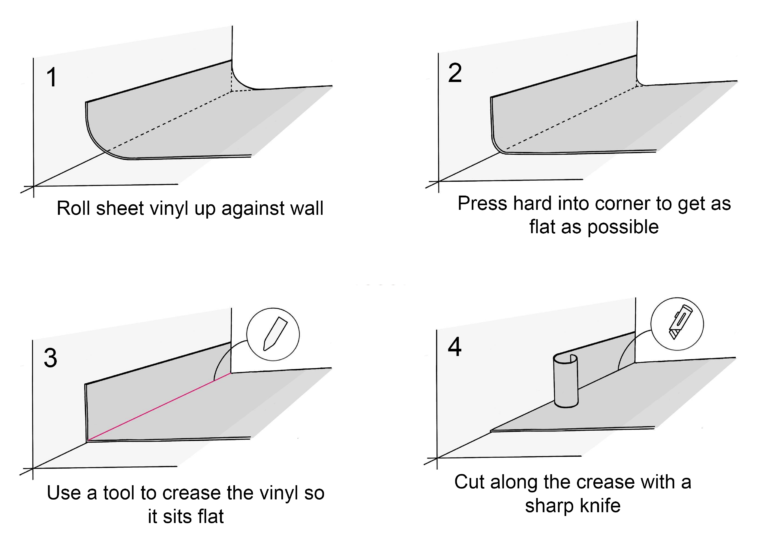 1

Roll sheet vinyl up against wall

2

Press hard into corner to get as flat as possible

3

Use a tool to crease the vinyl so it sits flat

4

Cut along the crease with a sharp knife